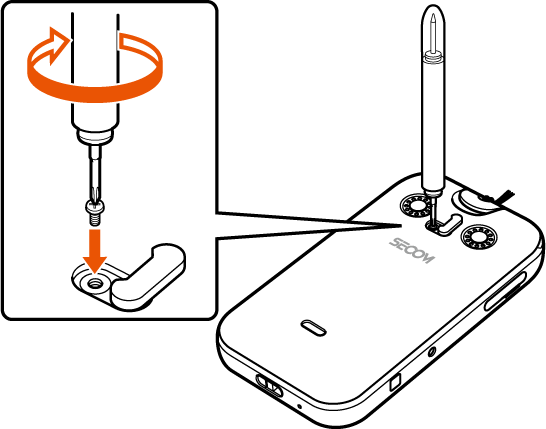 SECOM