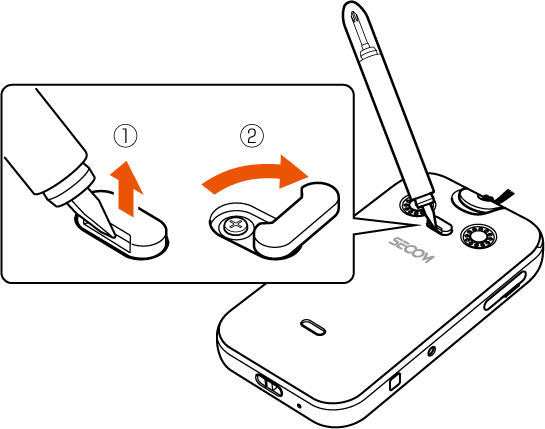 ①
②
SECOM