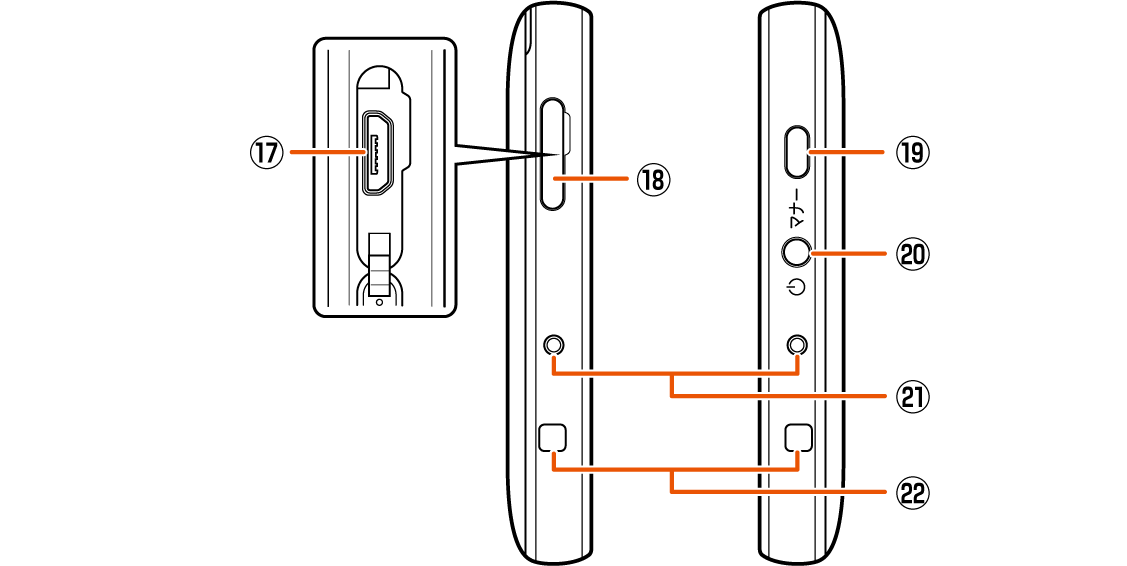 ⑰
⑱
⑲
マナー
⑳
㉑
㉒