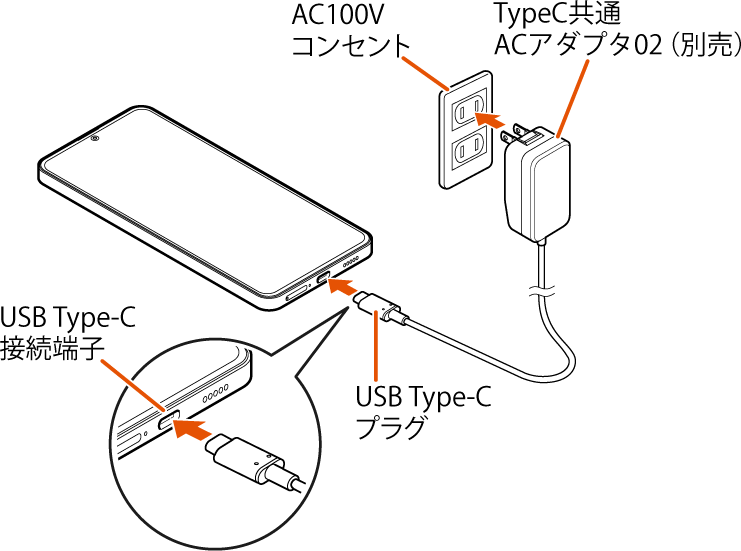 AC100V
コンセント

TypeC共通
ACアダプタ02（別売）

USB Type-C
接続端子

USB Type-C
プラグ