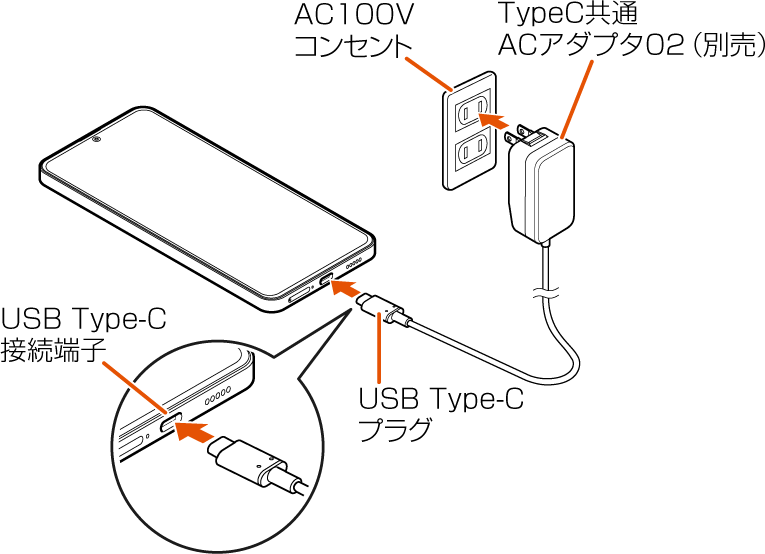 AC100V
コンセント

TypeC共通
ACアダプタ02（別売）

USB Type-C
接続端子

USB Type-C
プラグ