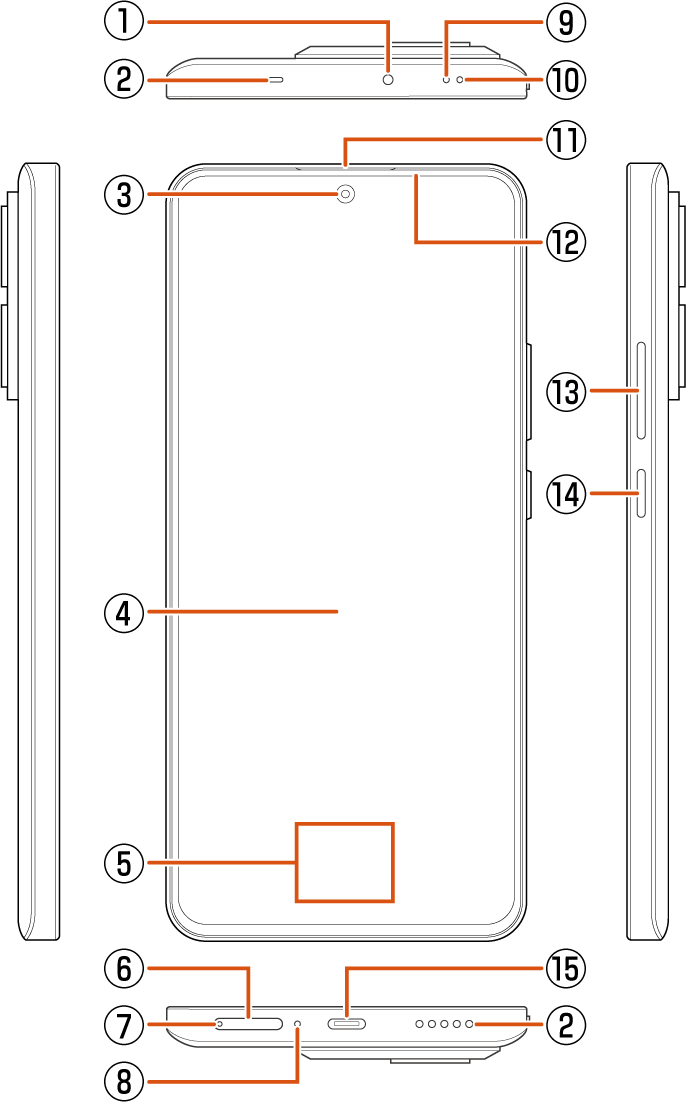 ①
⑨
②
⑩
⑪
③
⑫
⑬
⑭
④
⑤
⑥
⑮
⑦
②
⑧