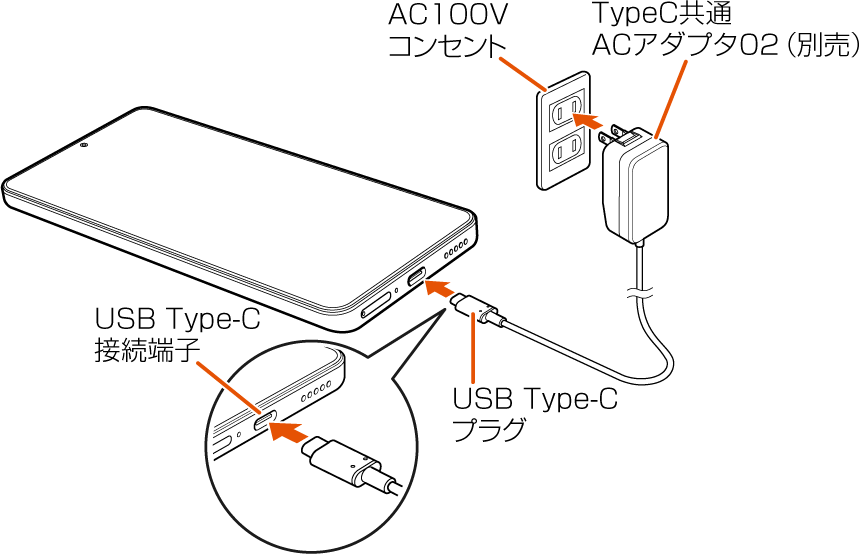 AC100V
コンセント

TypeC共通
ACアダプタ02（別売）

USB Type-C
接続端子

USB Type-C
プラグ