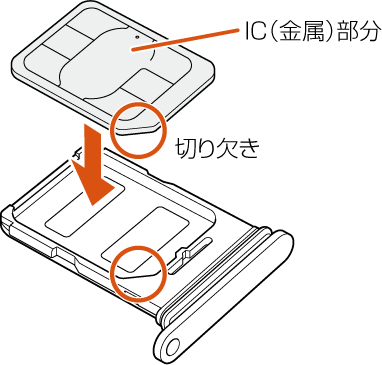 IC（金属）部分

切り欠き