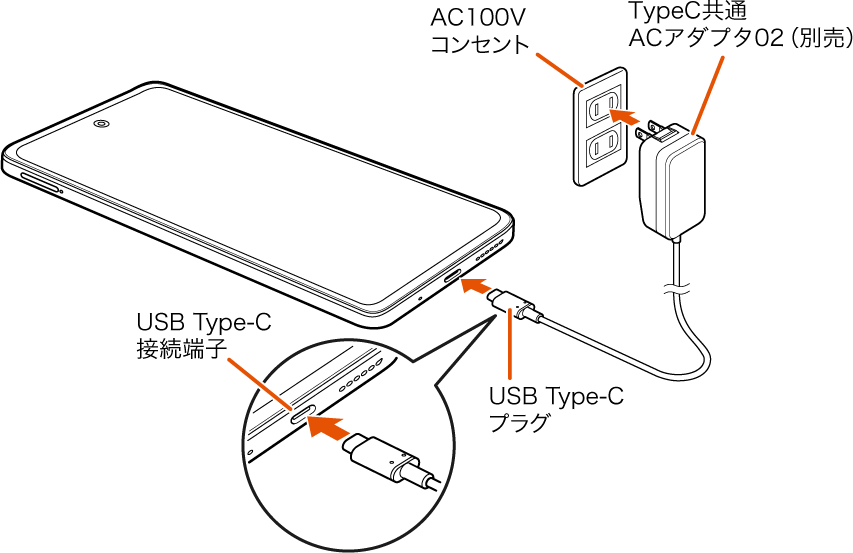 AC100V
コンセント

TypeC共通
ACアダプタ02（別売）

USB Type-C
接続端子

USB Type-C
プラグ