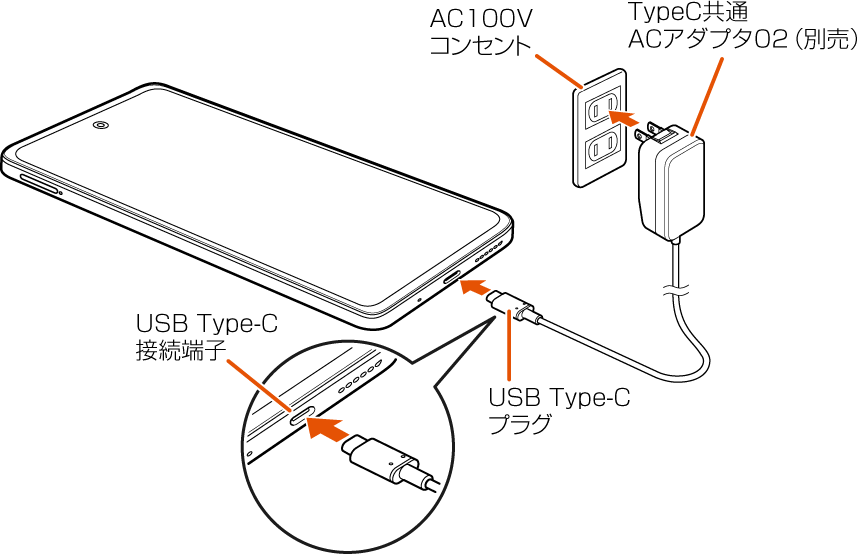 AC100V
コンセント

TypeC共通
ACアダプタ02（別売）

USB Type-C
接続端子

USB Type-C
プラグ