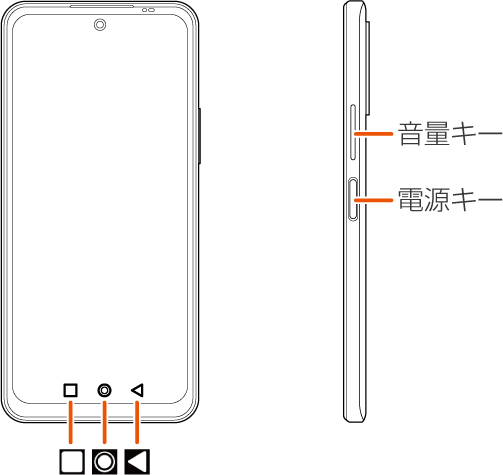 音量キー
電源キー