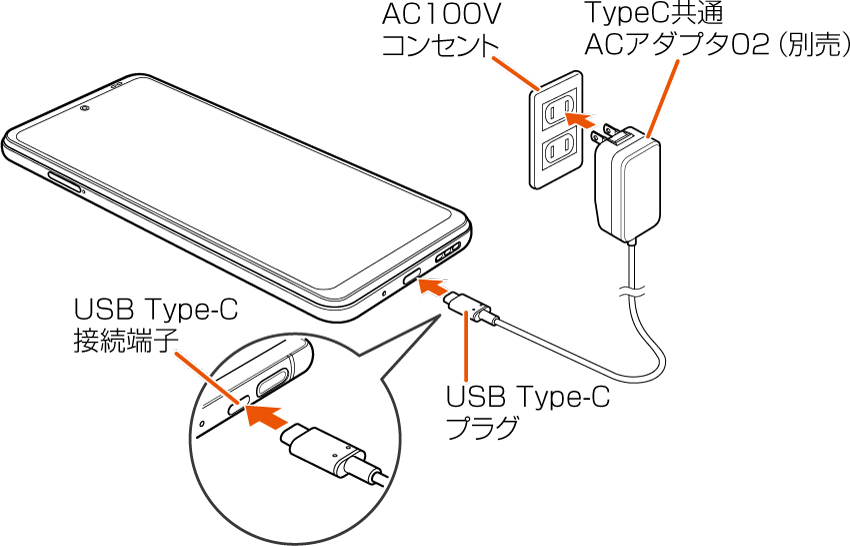 AC100V
コンセント

TypeC共通
ACアダプタ02（別売）

USB Type-C
接続端子

USB Type-C
プラグ