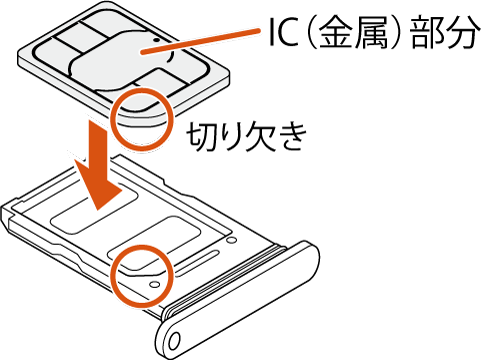 IC（金属）部分

切り欠き