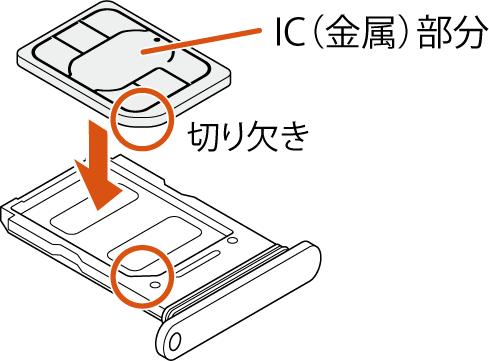 IC（金属）部分

切り欠き