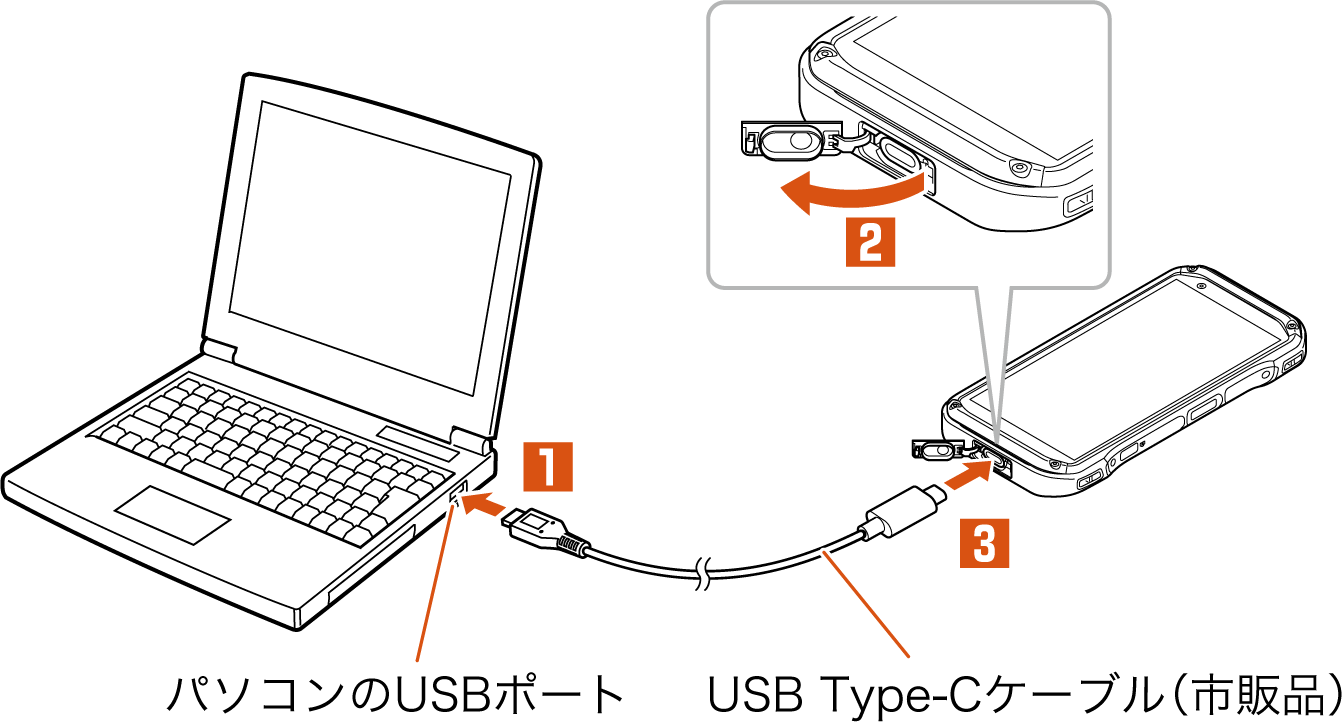 2

1

3

パソコンのUSBポート

USB Type-Cケーブル(市販品)