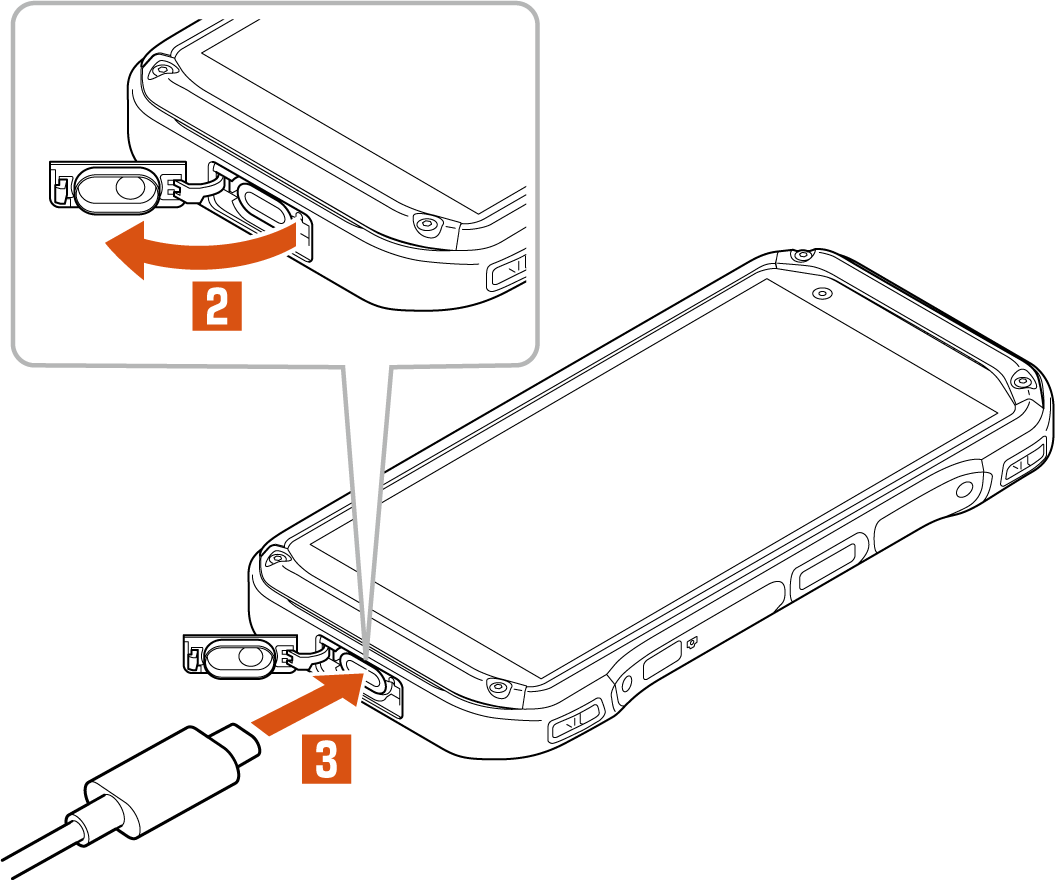 2
3