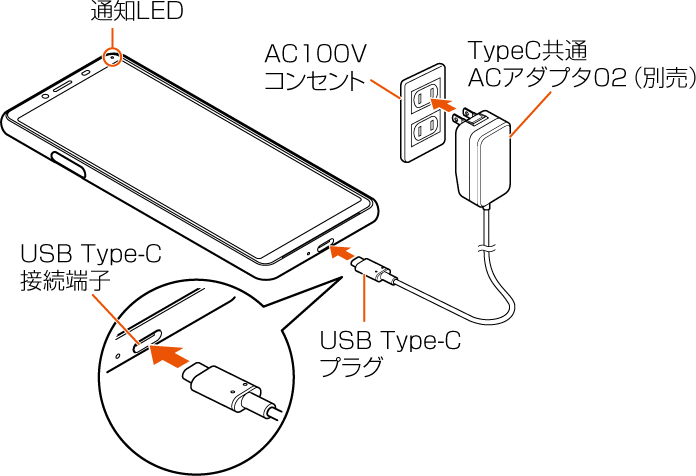 通知LED

AC100V
コンセント

TypeC共通
ACアダプタ02（別売）

USB Type-C
接続端子

USB Type-C
プラグ