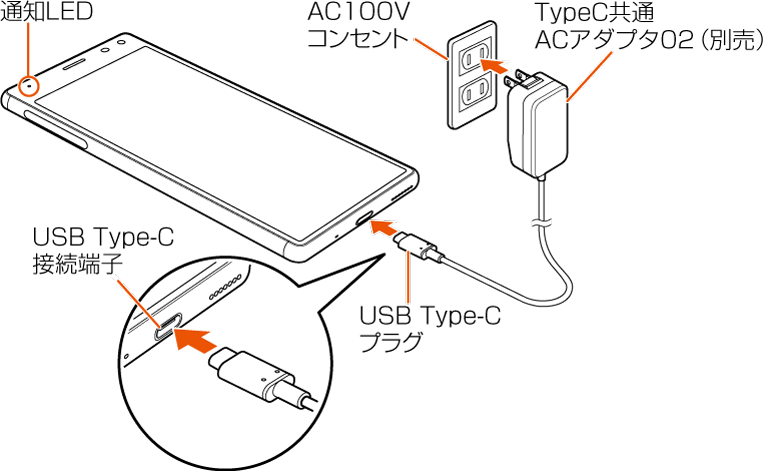 通知LED

AC100V
コンセント

TypeC共通
ACアダプタ02（別売）

USB Type-C
接続端子

USB Type-C
プラグ