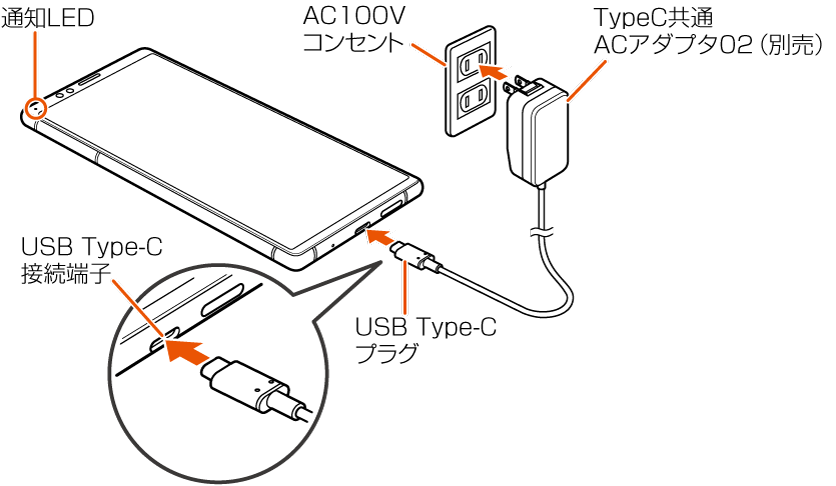 通知LED

AC100V
コンセント

TypeC共通
ACアダプタ02（別売）

USB Type-C
接続端子

USB Type-C
プラグ