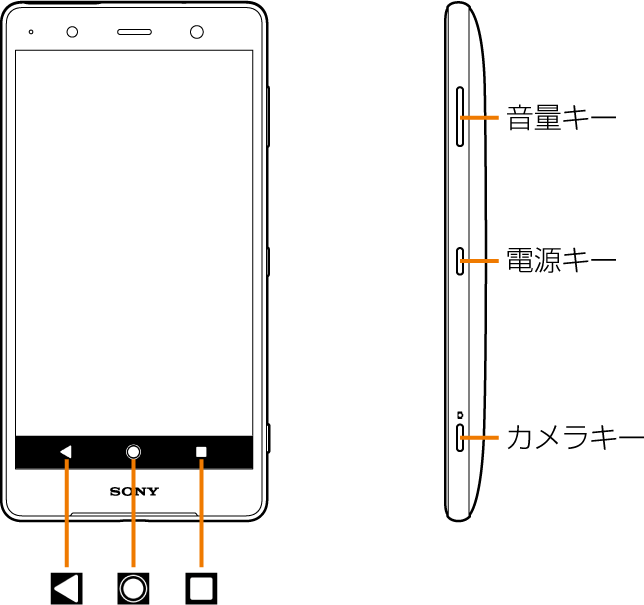 SONY

音量キー

電源キー

カメラキー