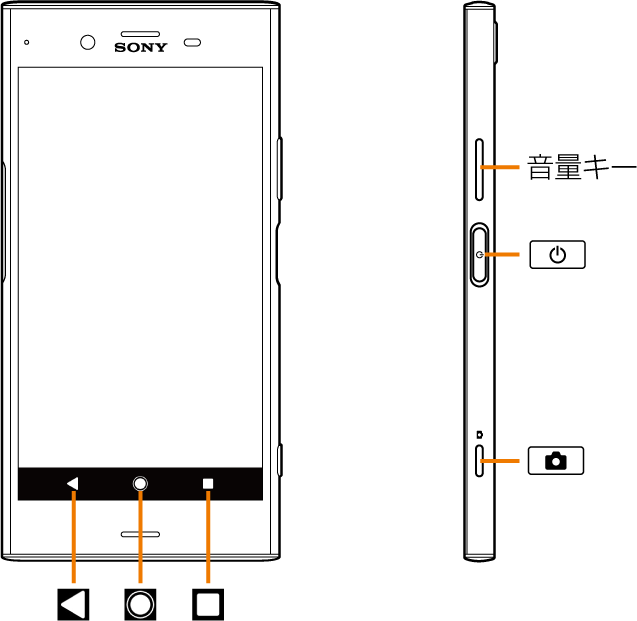 SONY

音量キー