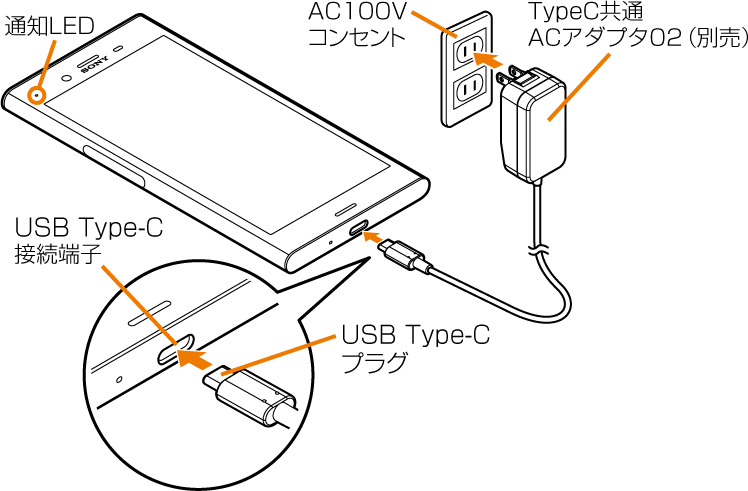 通知LED

SONY

AC100V
コンセント

TypeC共通
ACアダプタ02（別売）

USB Type-C
接続端子

USB Type-C
プラグ