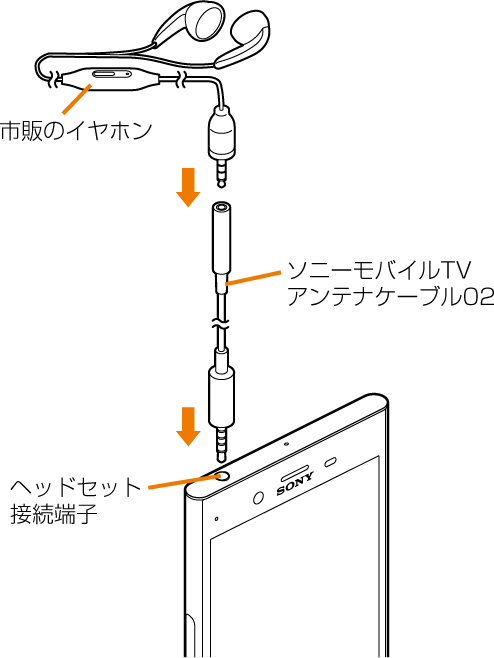 市販のイヤホン

ソニーモバイルTV
アンテナケーブル02

ヘッドセット
接続端子

SONY