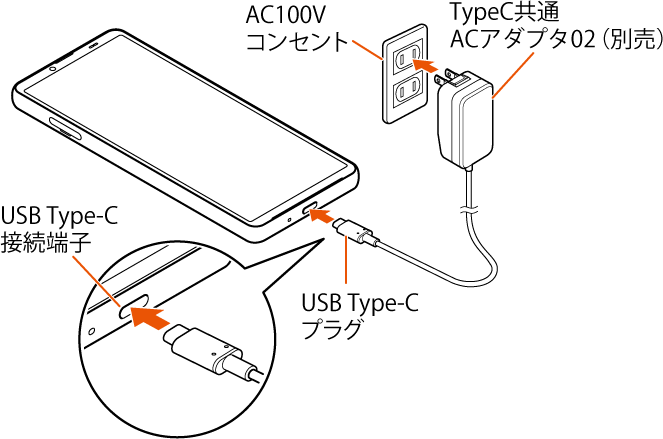 AC100V
コンセント

TypeC共通
ACアダプタ02（別売）

USB Type-C
接続端子

USB Type-C
プラグ