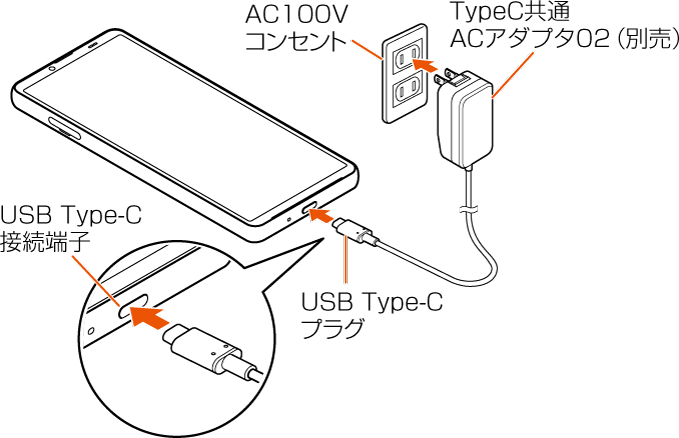 AC100V
コンセント

TypeC共通
ACアダプタ02（別売）

USB Type-C
接続端子

USB Type-C
プラグ