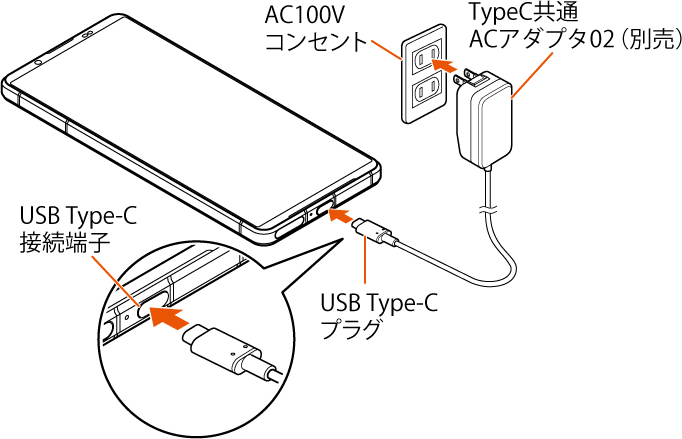 AC100V
コンセント

TypeC共通
ACアダプタ02（別売）

USB Type-C
接続端子

USB Type-C
プラグ