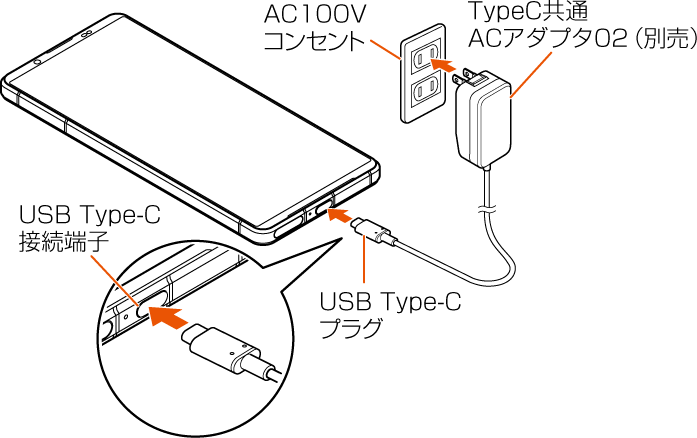 AC100V
コンセント

TypeC共通
ACアダプタ02（別売）

USB Type-C
接続端子

USB Type-C
プラグ