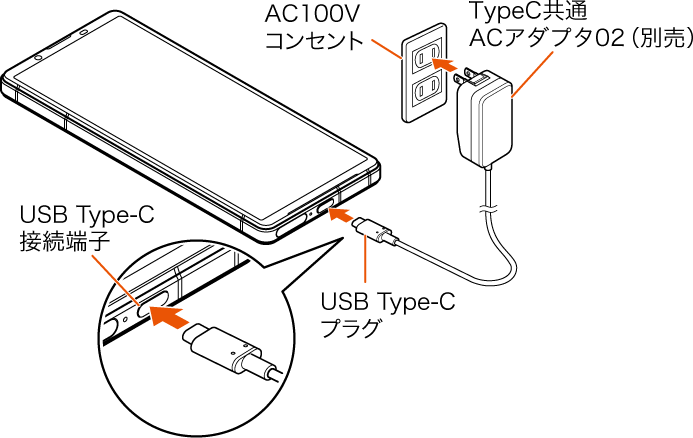 AC100V
コンセント

TypeC共通
ACアダプタ02（別売）

USB Type-C
接続端子

USB Type-C
プラグ