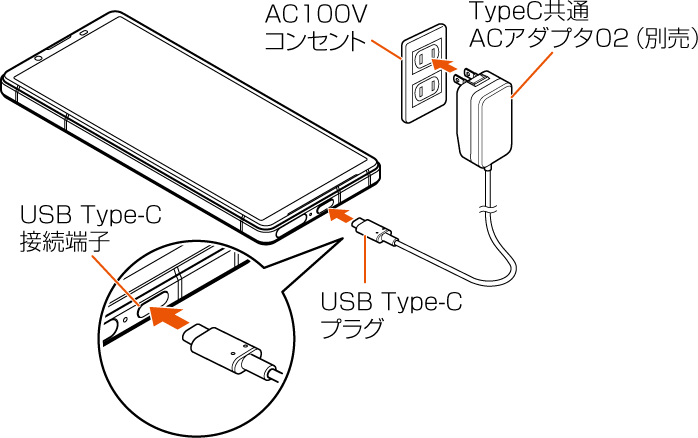 AC100V
コンセント

TypeC共通
ACアダプタ02（別売）

USB Type-C
接続端子

USB Type-C
プラグ