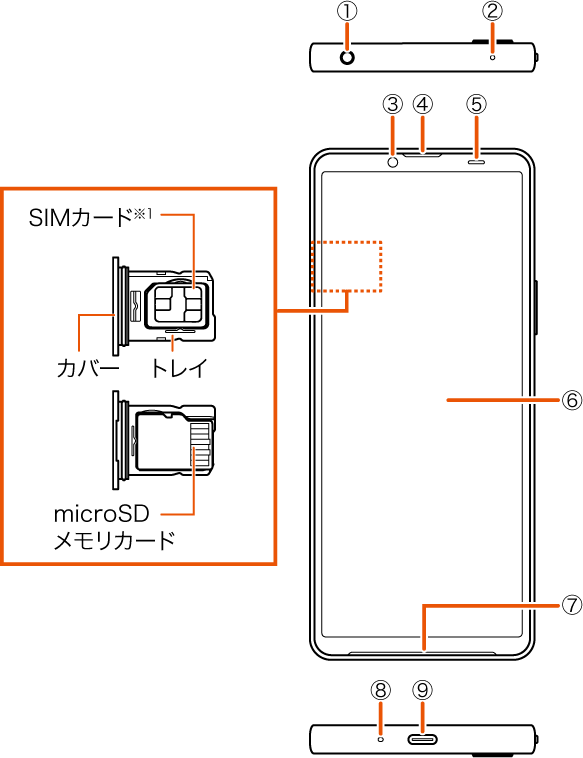 ①
②
③
④
⑤
SIMカード※1
カバー
トレイ
microSD
メモリカード
⑥
⑦
⑧
⑨