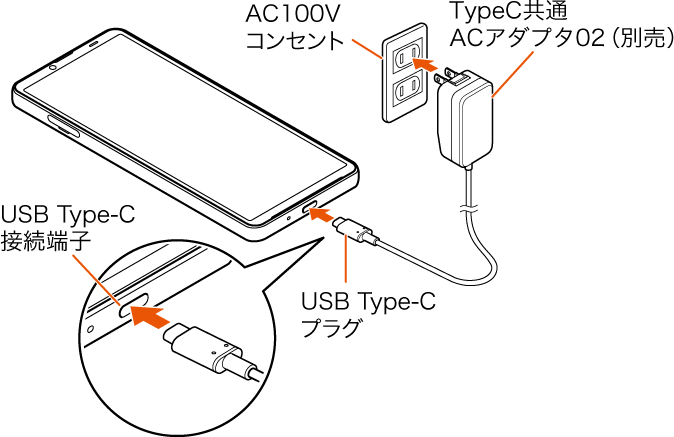 AC100V
コンセント

TypeC共通
ACアダプタ02（別売）

USB Type-C
接続端子

USB Type-C
プラグ