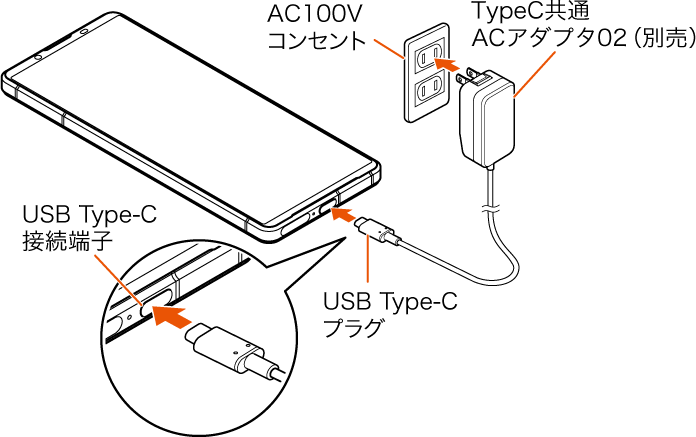 AC100V
コンセント

TypeC共通
ACアダプタ02（別売）

USB Type-C
接続端子

USB Type-C
プラグ