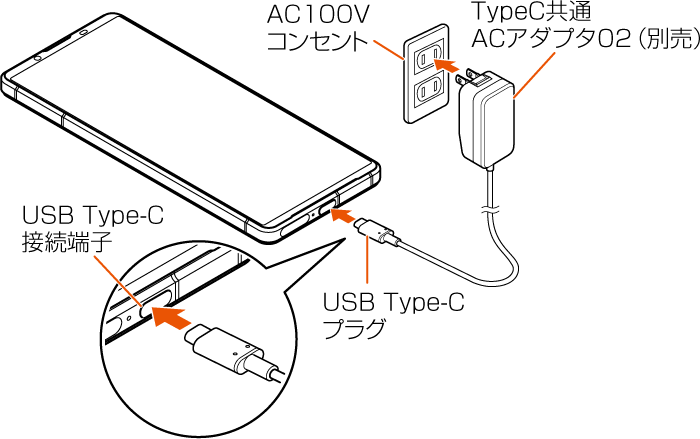 AC100V
コンセント

TypeC共通
ACアダプタ02（別売）

USB Type-C
接続端子

USB Type-C
プラグ