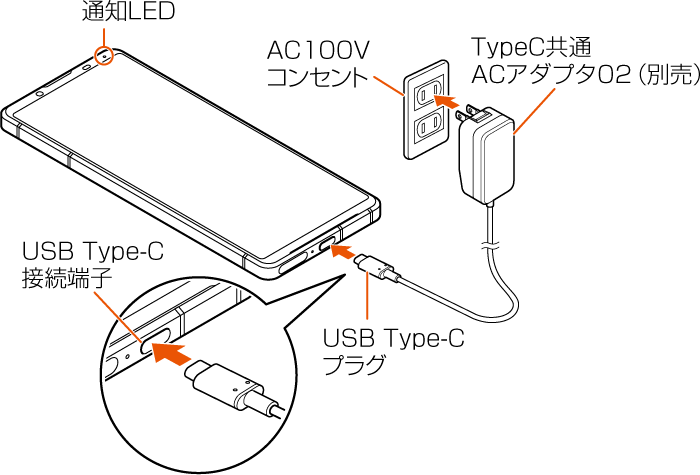 通知LED

AC100V
コンセント

TypeC共通
ACアダプタ02（別売）

USB Type-C
接続端子

USB Type-C
プラグ