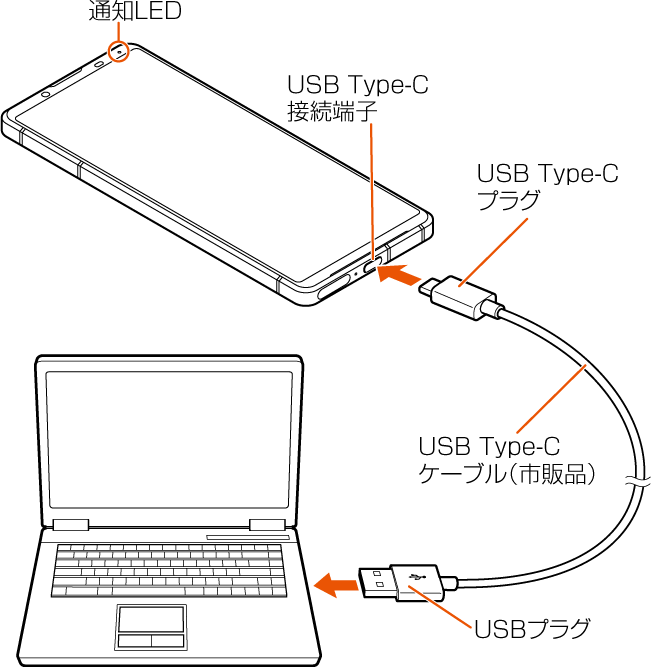 通知LED

USB Type-C
接続端子

USB Type-C
プラグ

USB Type-C
ケーブル(市販品)

USBプラグ