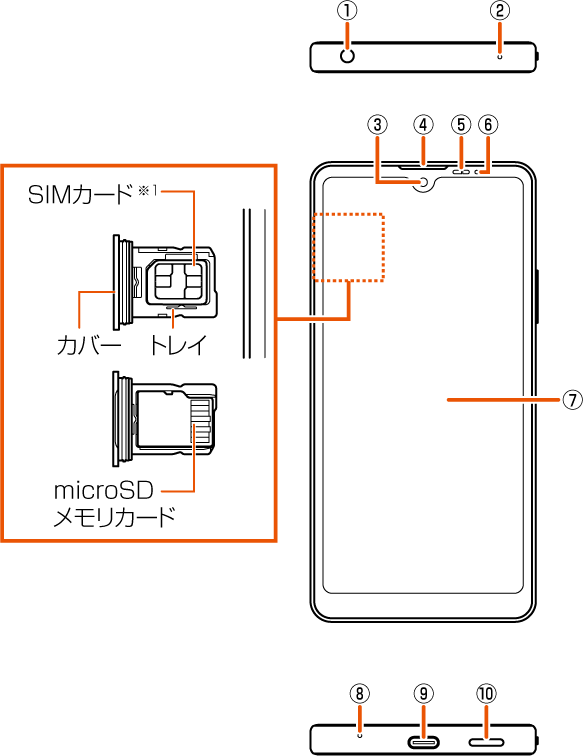 ①
②
③
④
⑤
⑥
SIMカード※1
カバー
トレイ
microSD
メモリカード
⑦
⑧
⑨
⑩