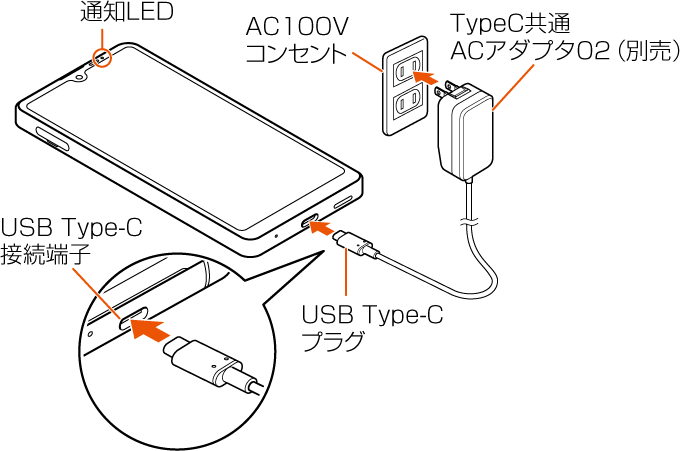 通知LED

AC100V
コンセント

TypeC共通
ACアダプタ02（別売）

USB Type-C
接続端子

USB Type-C
プラグ