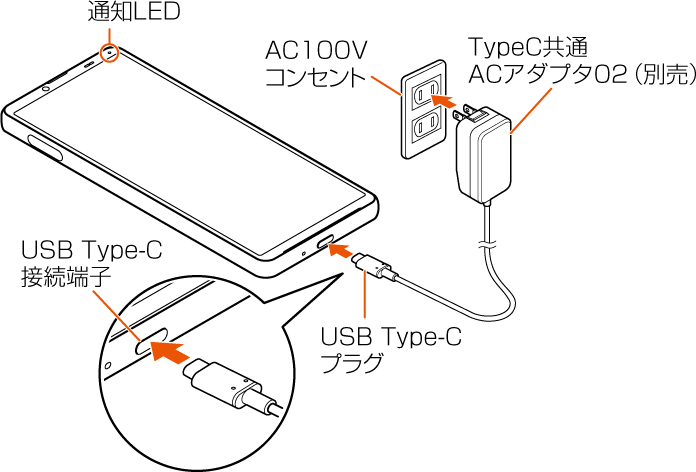 通知LED

AC100V
コンセント

TypeC共通
ACアダプタ02（別売）

USB Type-C
接続端子

USB Type-C
プラグ