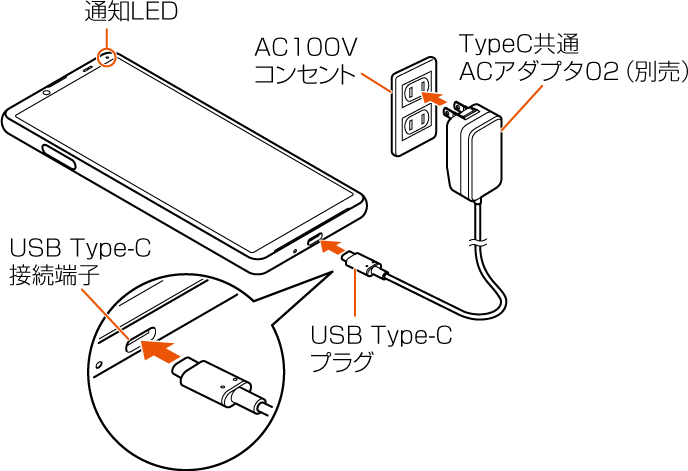 通知LED

AC100V
コンセント

TypeC共通
ACアダプタ02（別売）

USB Type-C
接続端子

USB Type-C
プラグ