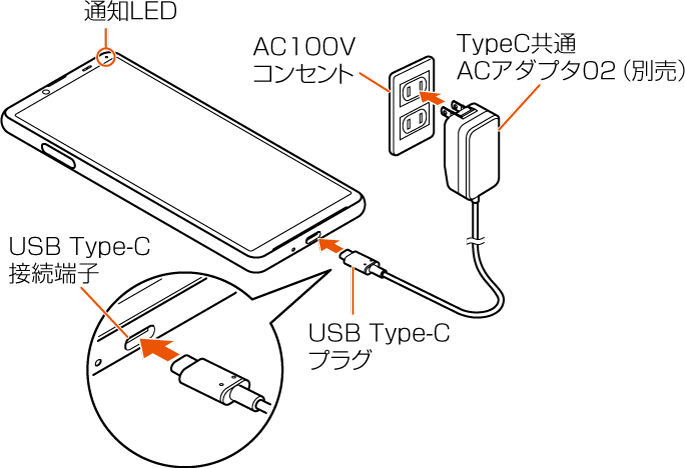 通知LED

AC100V
コンセント

TypeC共通
ACアダプタ02（別売）

USB Type-C
接続端子

USB Type-C
プラグ