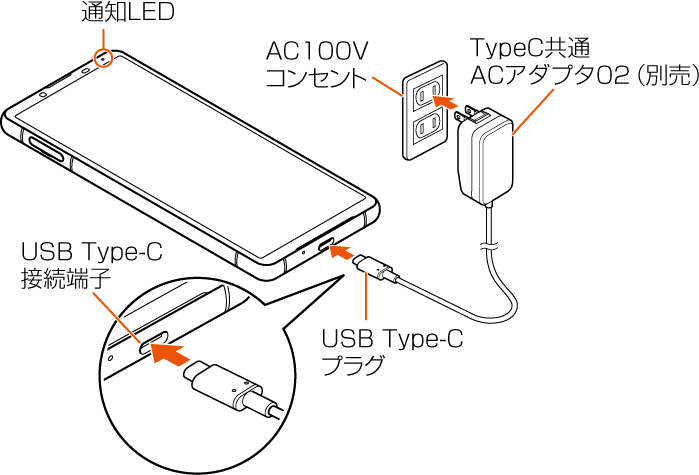 通知LED

AC100V
コンセント

TypeC共通
ACアダプタ02（別売）

USB Type-C
接続端子

USB Type-C
プラグ