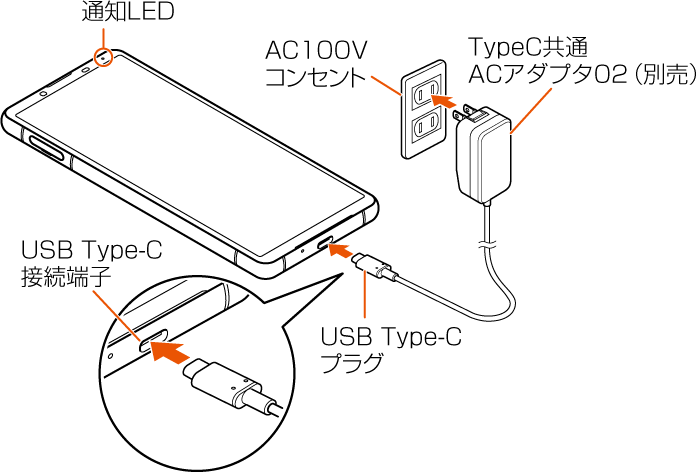 通知LED

AC100V
コンセント

TypeC共通
ACアダプタ02（別売）

USB Type-C
接続端子

USB Type-C
プラグ