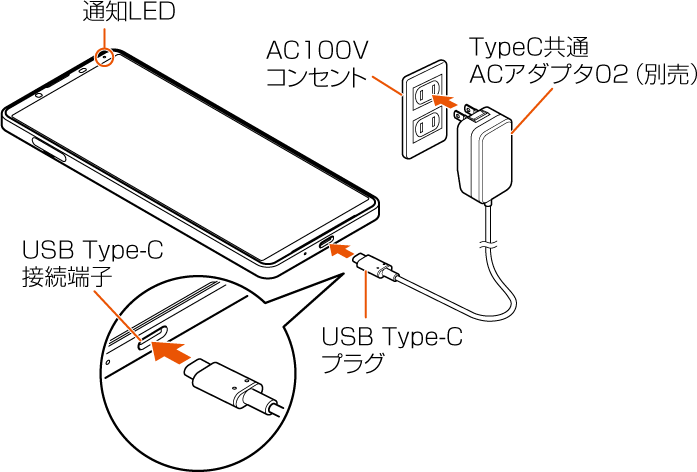 通知LED

AC100V
コンセント

TypeC共通
ACアダプタ02（別売）

USB Type-C
接続端子

USB Type-C
プラグ