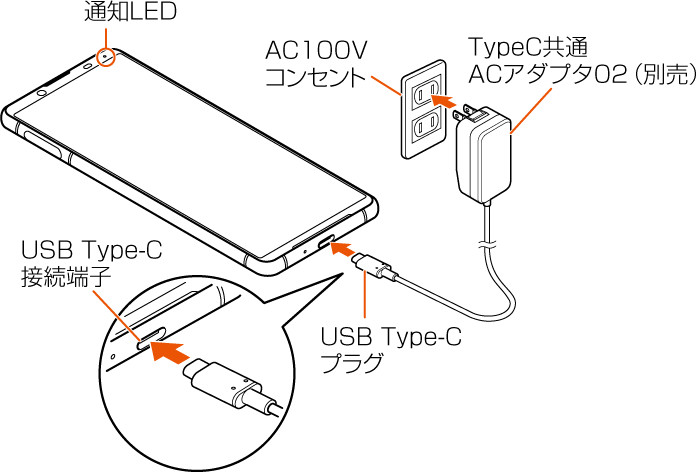 通知LED

AC100V
コンセント

TypeC共通
ACアダプタ02（別売）

USB Type-C
接続端子

USB Type-C
プラグ