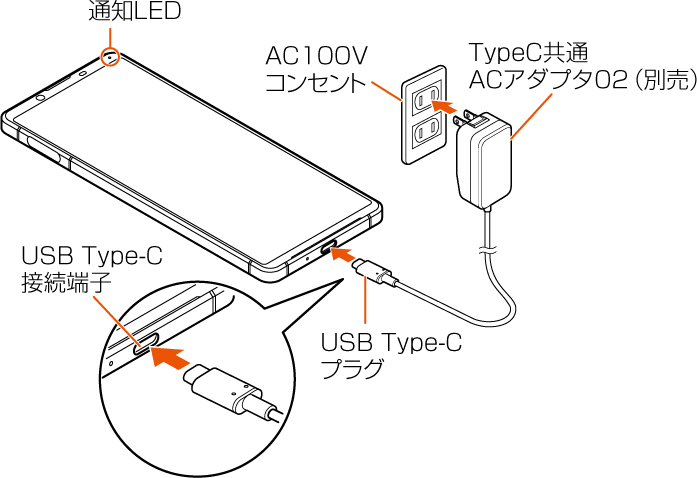 通知LED

AC100V
コンセント

TypeC共通
ACアダプタ02（別売）

USB Type-C
接続端子

USB Type-C
プラグ