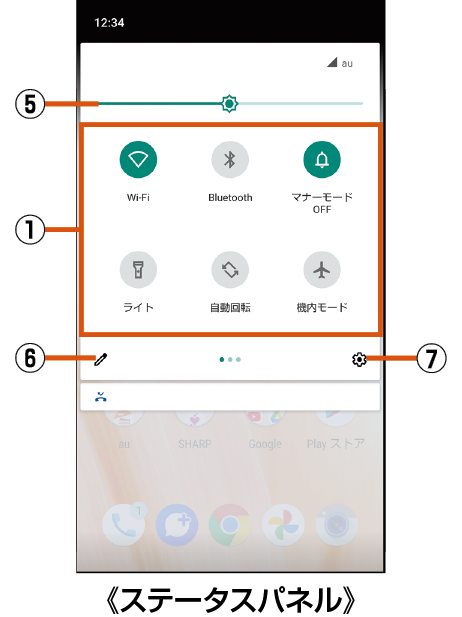 12:34

au

⑤

①

Wi-Fi

Bluetooth

マナーモード OFF

ライト

自動回転

機内モード

⑥

⑦

au

SHARP

Google

Play ストア

1

《ステータスパネル》