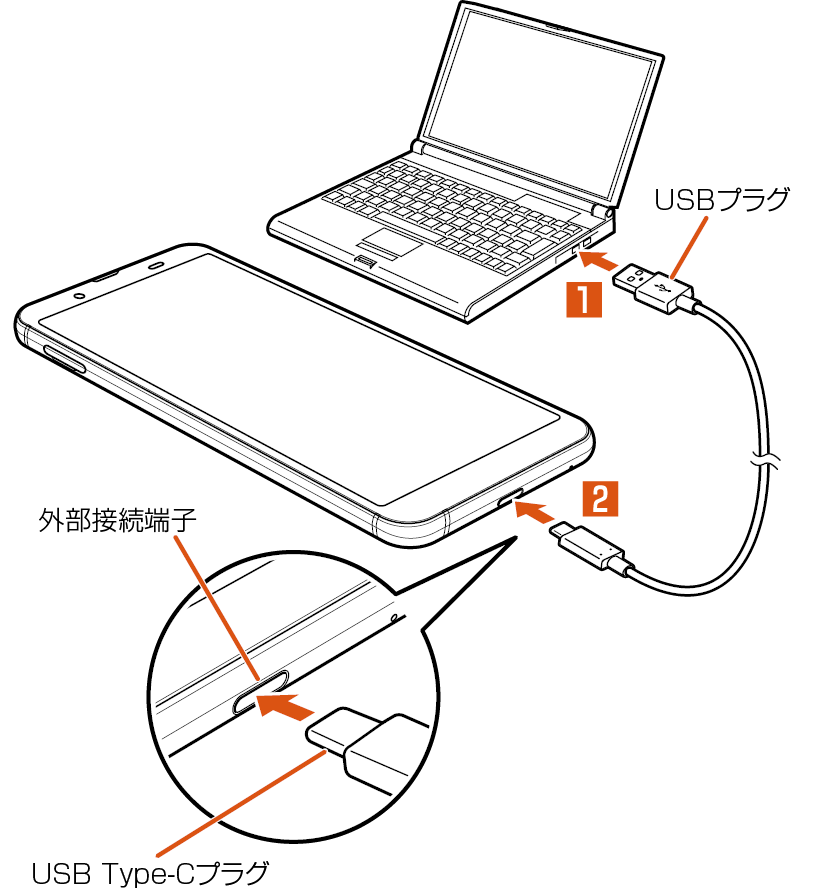 USBプラグ

1

2

外部接続端子

USB Type-Cプラグ