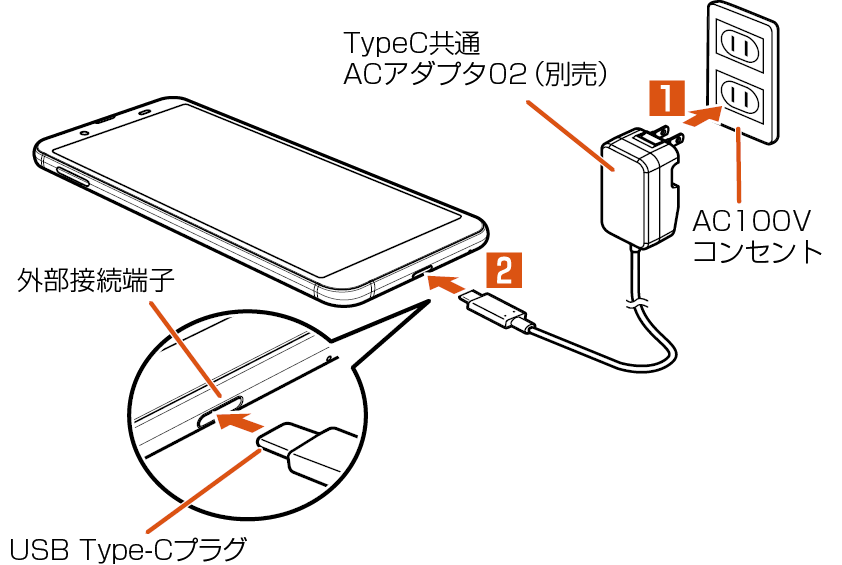 TypeC共通
ACアダプタ02（別売）

1

AC100V
コンセント

2

外部接続端子

USB Type-Cプラグ