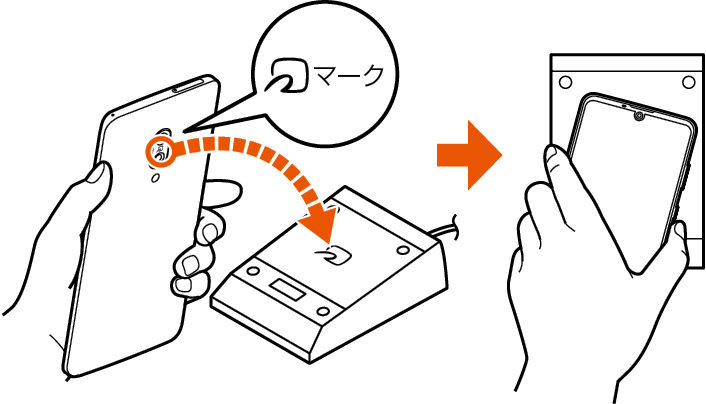 マーク