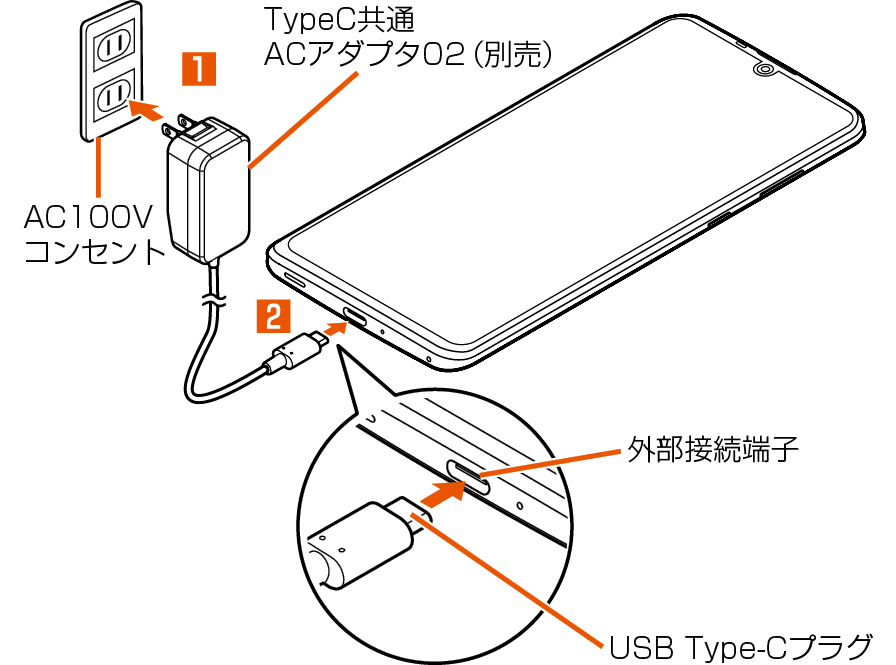 TypeC共通
ACアダプタ02（別売）

1

AC100V
コンセント

2

外部接続端子

USB Type-Cプラグ